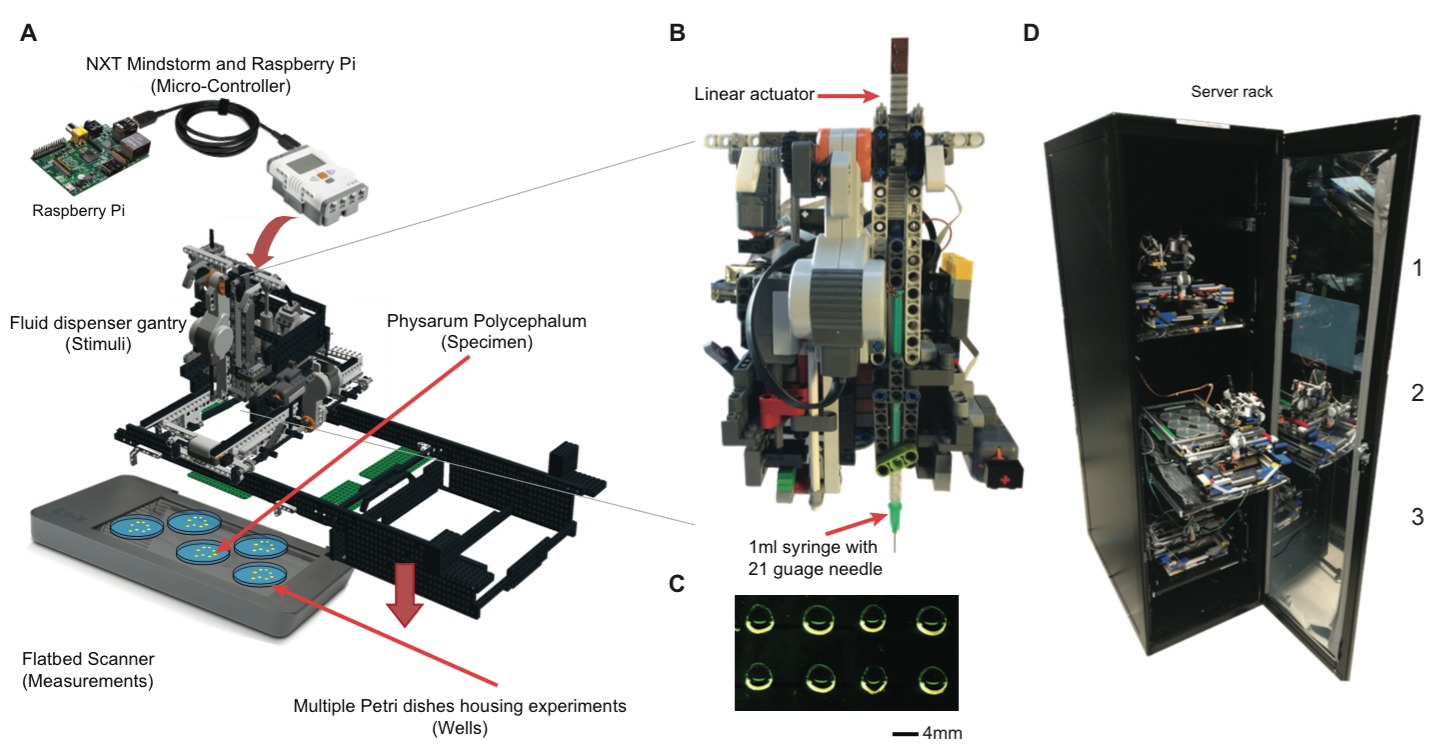 A

NXT Mindstorm and Raspberry Pi
(Micro-Controller)

Raspberry Pi

Fluid dispenser gantry
(Stimuli)

Physarum Polycephalum
(Specimen)

Flatbed Scanner
(Measurements)

Multiple Petri dishes housing experiments
(Wells)

B

Linear actuator

1ml syringe with
21 guage needle

C

4mm

D

Server rack

1

2

3